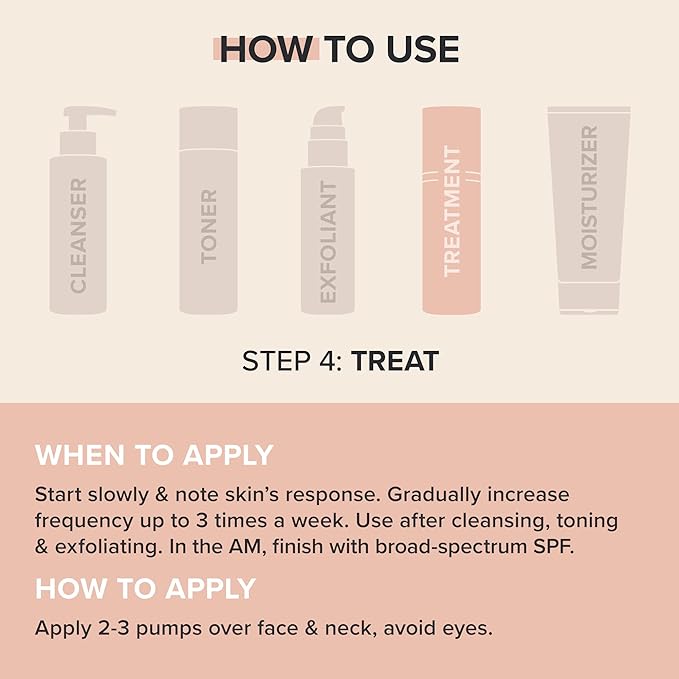 HOW TO USE

CLEANSER

TONER

EXFOLIANT

TREATMENT

MOISTURIZER

STEP 4: TREAT

WHEN TO APPLY

Start slowly & note skin's response. Gradually increase frequency up to 3 times a week. Use after cleansing, toning & exfoliating. In the AM, finish with broad-spectrum SPF.

HOW TO APPLY

Apply 2-3 pumps over face & neck, avoid eyes.