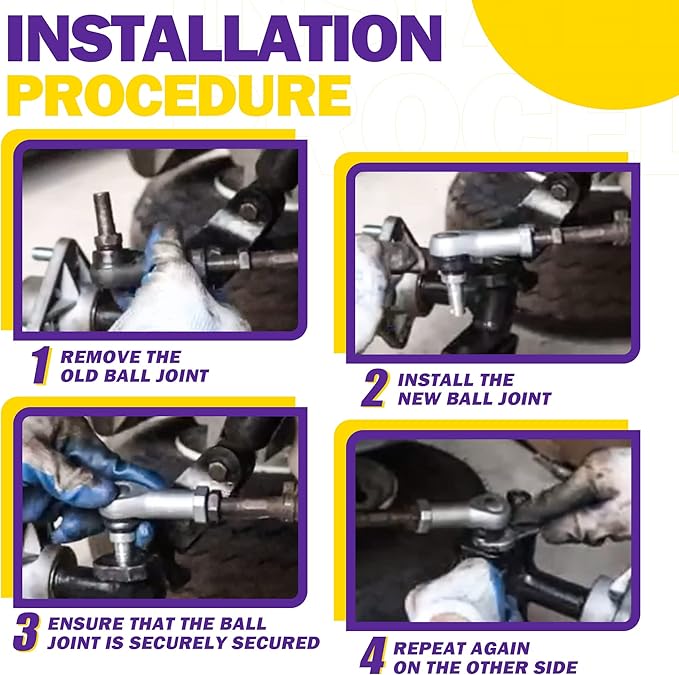 INSTALLATION
PROCEDURE

1 REMOVE THE OLD BALL JOINT

2 INSTALL THE NEW BALL JOINT

3 ENSURE THAT THE BALL JOINT IS SECURELY SECURED

4 REPEAT AGAIN ON THE OTHER SIDE